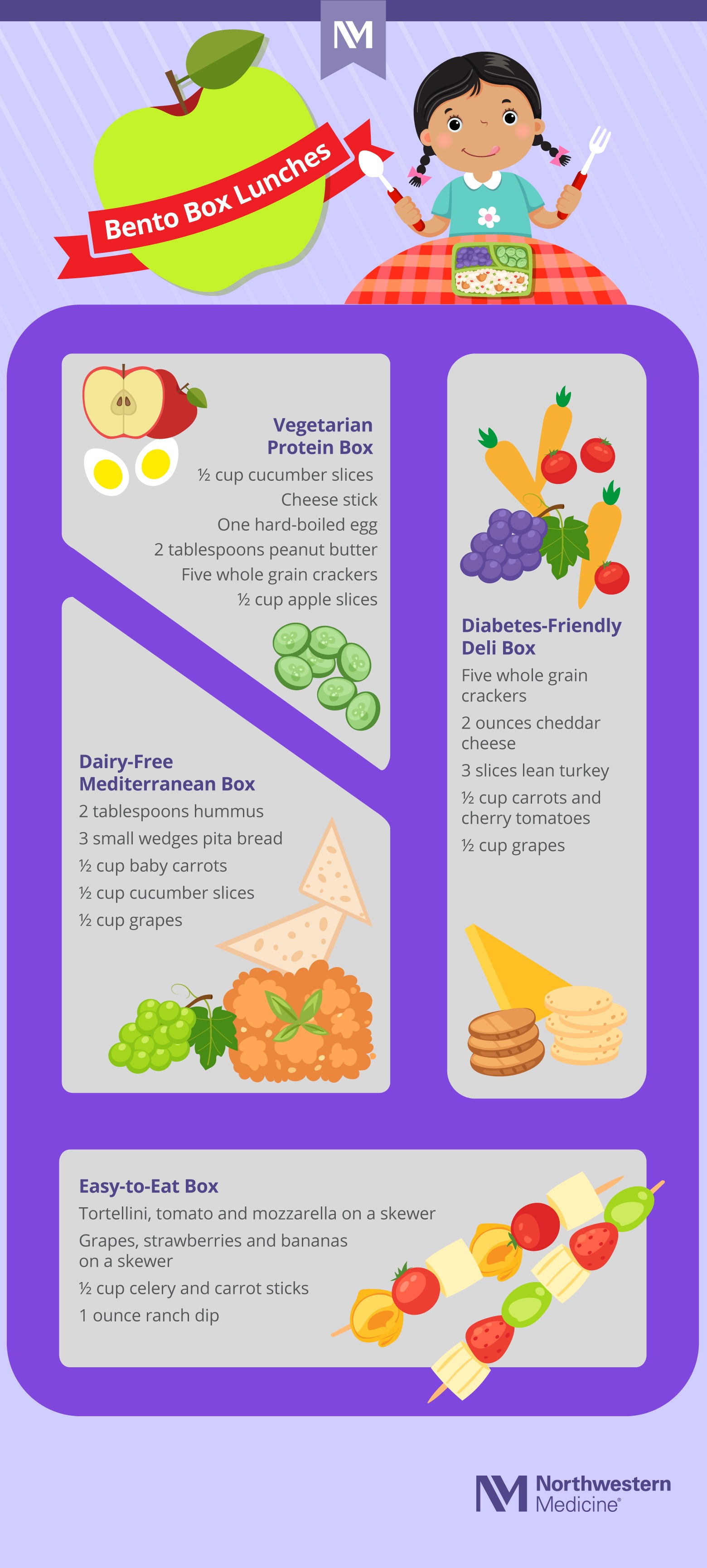 Bento Box Lunches

Vegetarian Protein Box
½ cup cucumber slices
Cheese stick
One hard-boiled egg
2 tablespoons peanut butter
Five whole grain crackers
½ cup apple slices

Dairy-Free Mediterranean Box
2 tablespoons hummus
3 small wedges pita bread
½ cup baby carrots
½ cup cucumber slices
½ cup grapes

Diabetes-Friendly Deli Box
Five whole grain crackers
2 ounces cheddar cheese
3 slices lean turkey
½ cup carrots and cherry tomatoes
½ cup grapes

Easy-to-Eat Box
Tortellini, tomato and mozzarella on a skewer
Grapes, strawberries and bananas on a skewer
½ cup celery and carrot sticks
1 ounce ranch dip

Northwestern Medicine®