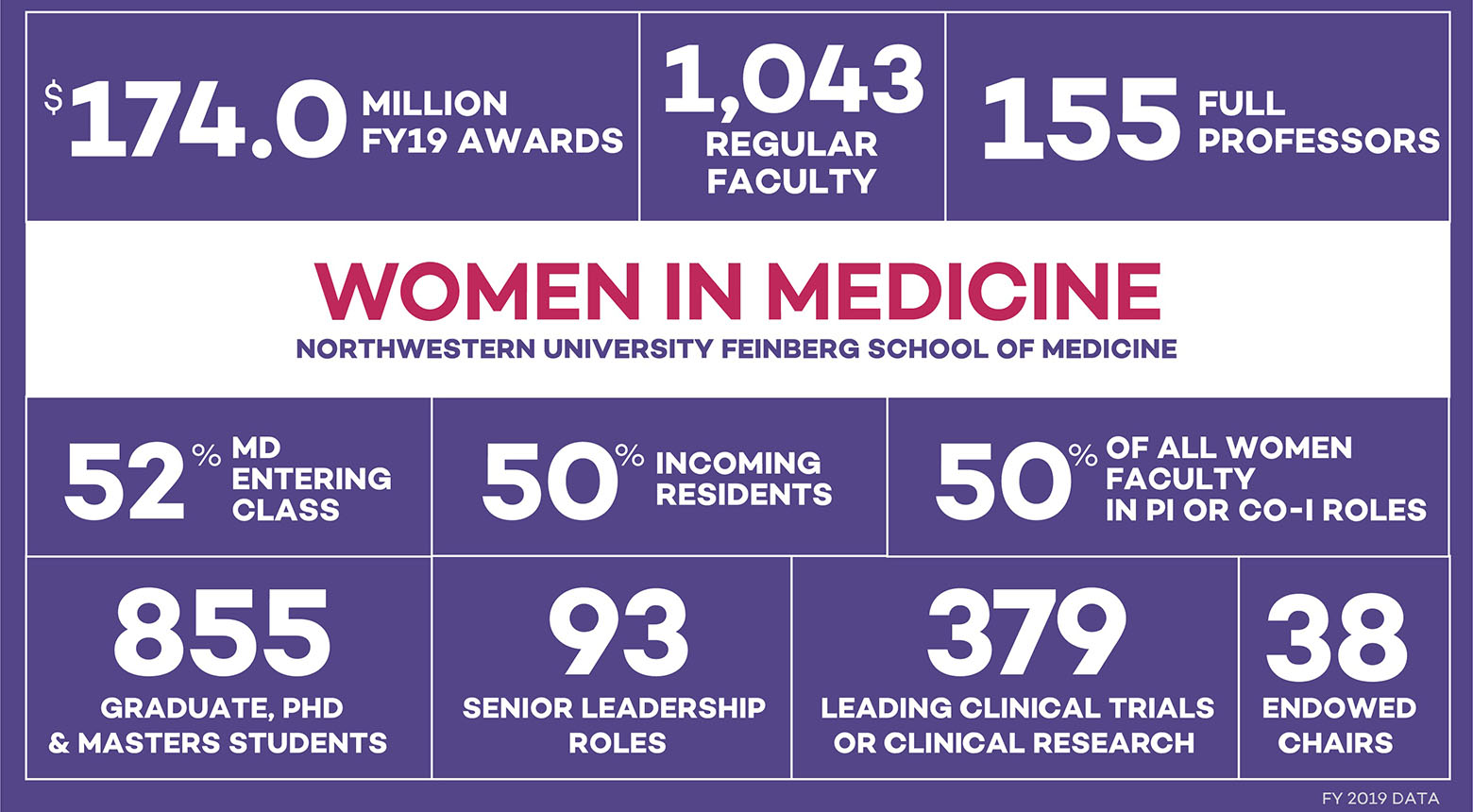 $174.0 MILLION FY19 AWARDS

1,043 REGULAR FACULTY

155 FULL PROFESSORS

WOMEN IN MEDICINE

NORTHWESTERN UNIVERSITY FEINBERG SCHOOL OF MEDICINE

52% MD ENTERING CLASS

50% INCOMING RESIDENTS

50% OF ALL WOMEN FACULTY IN PI OR CO-I ROLES

855 GRADUATE, PHD & MASTERS STUDENTS

93 SENIOR LEADERSHIP ROLES

379 LEADING CLINICAL TRIALS OR CLINICAL RESEARCH

38 ENDOWED CHAIRS

FY 2019 DATA