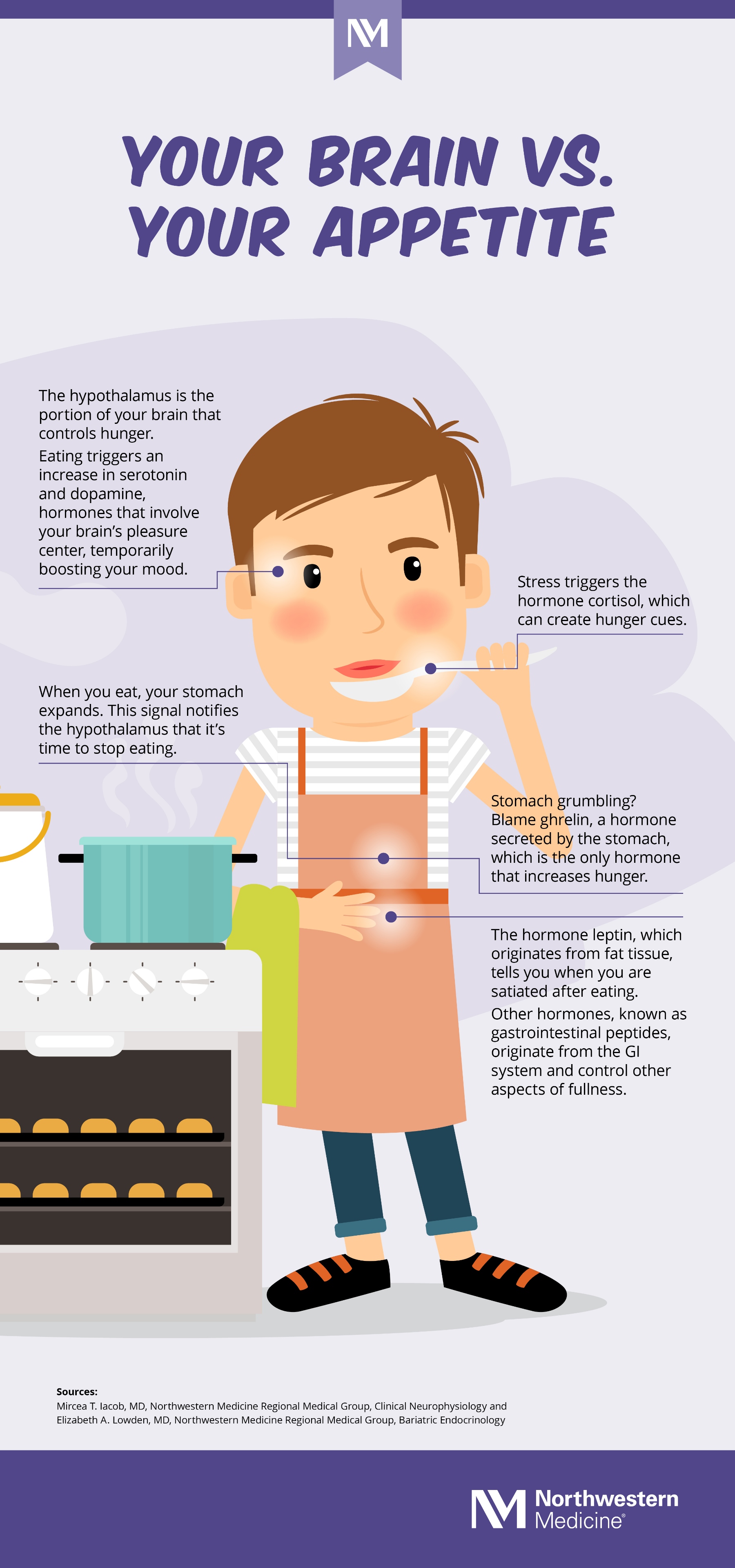 NM

YOUR BRAIN VS. YOUR APPETITE

The hypothalamus is the portion of your brain that controls hunger.

Eating triggers an increase in serotonin and dopamine, hormones that involve your brain's pleasure center, temporarily boosting your mood.

Stress triggers the hormone cortisol, which can create hunger cues.

When you eat, your stomach expands. This signal notifies the hypothalamus that it's time to stop eating.

Stomach grumbling? Blame ghrelin, a hormone secreted by the stomach, which is the only hormone that increases hunger.

The hormone leptin, which originates from fat tissue, tells you when you are satiated after eating.

Other hormones, known as gastrointestinal peptides, originate from the GI system and control other aspects of fullness.

Sources:
Mircea T. Iacob, MD, Northwestern Medicine Regional Medical Group, Clinical Neurophysiology and Elizabeth A. Lowden, MD, Northwestern Medicine Regional Medical Group, Bariatric Endocrinology

NM Northwestern Medicine®