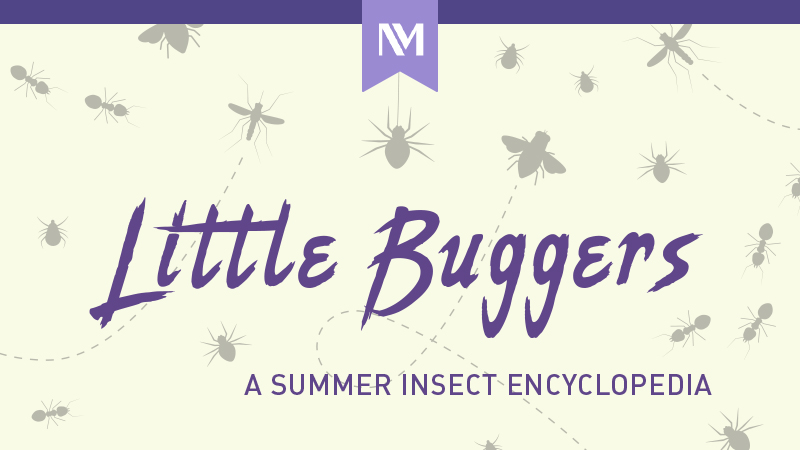 NM

Little Buggers

A SUMMER INSECT ENCYCLOPEDIA