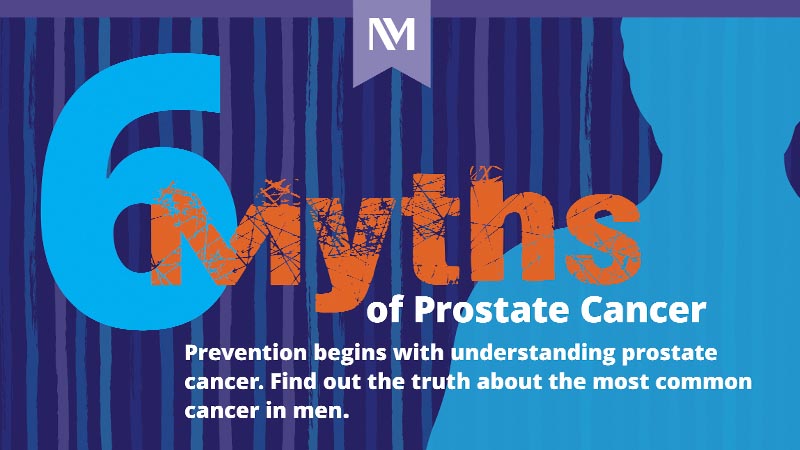 NM

6 myths of Prostate Cancer

Prevention begins with understanding prostate cancer. Find out the truth about the most common cancer in men.