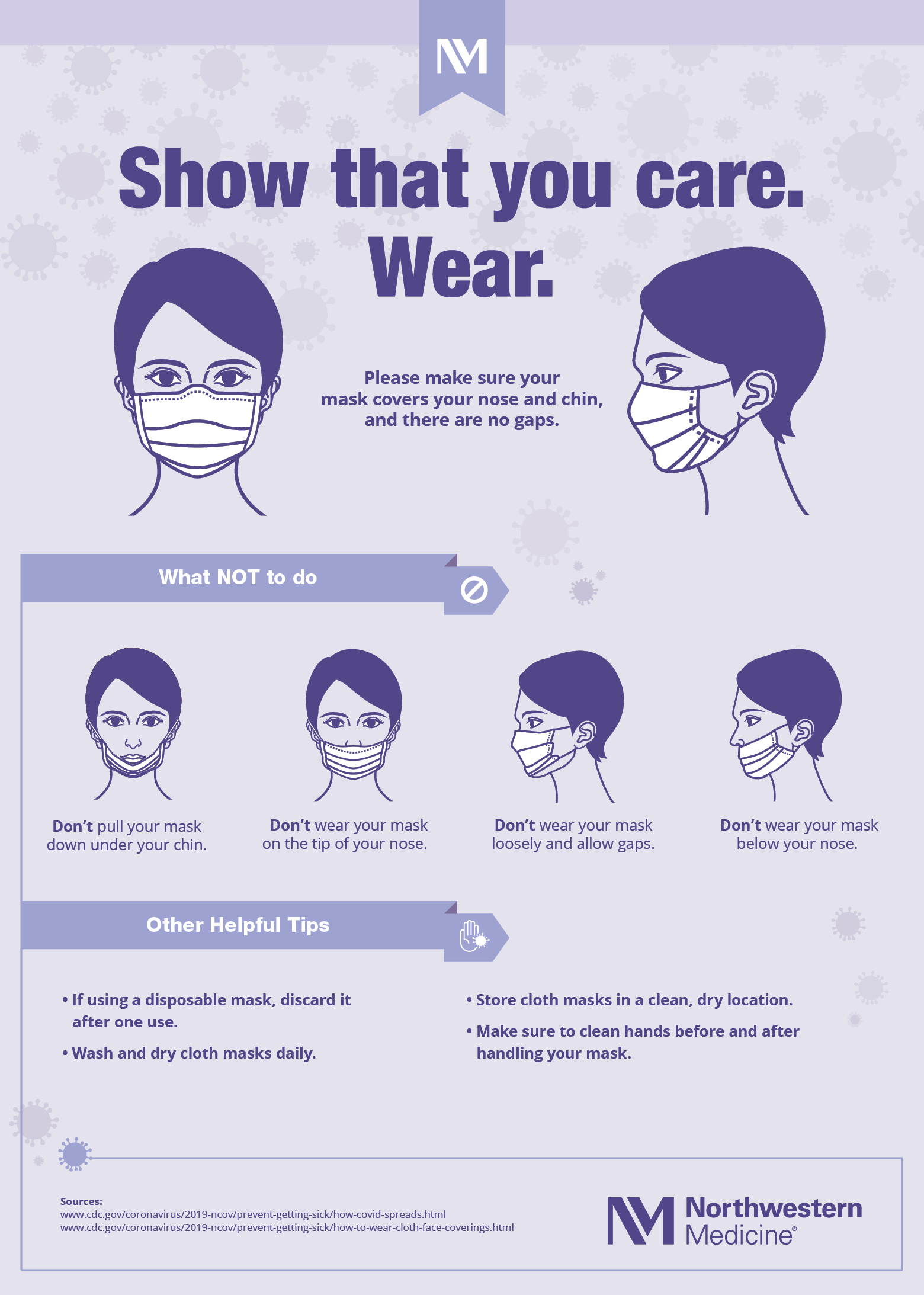 NM

Show that you care. Wear.

Please make sure your mask covers your nose and chin, and there are no gaps.

What NOT to do

Don't pull your mask down under your chin.

Don't wear your mask on the tip of your nose.

Don't wear your mask loosely and allow gaps.

Don't wear your mask below your nose.

Other Helpful Tips

• If using a disposable mask, discard it after one use.

• Wash and dry cloth masks daily.

• Store cloth masks in a clean, dry location.

• Make sure to clean hands before and after handling your mask.

Sources:
www.cdc.gov/coronavirus/2019-ncov/prevent-getting-sick/how-covid-spreads.html
www.cdc.gov/coronavirus/2019-ncov/prevent-getting-sick/how-to-wear-cloth-face-coverings.html

NM Northwestern Medicine®