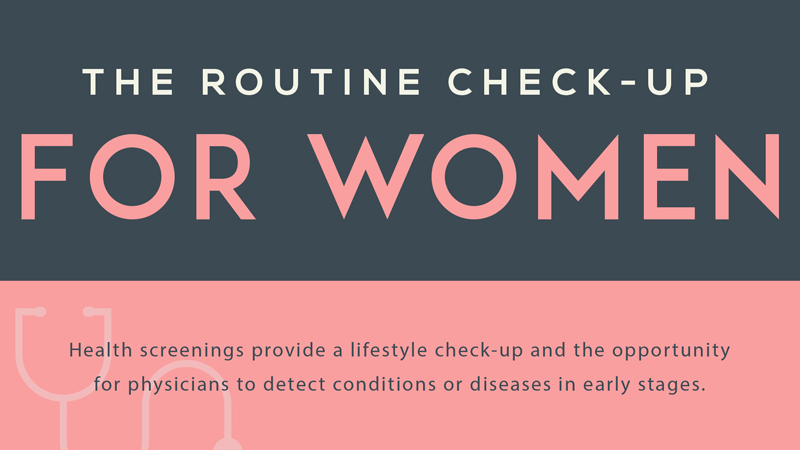 THE ROUTINE CHECK-UP
FOR WOMEN

Health screenings provide a lifestyle check-up and the opportunity for physicians to detect conditions or diseases in early stages.