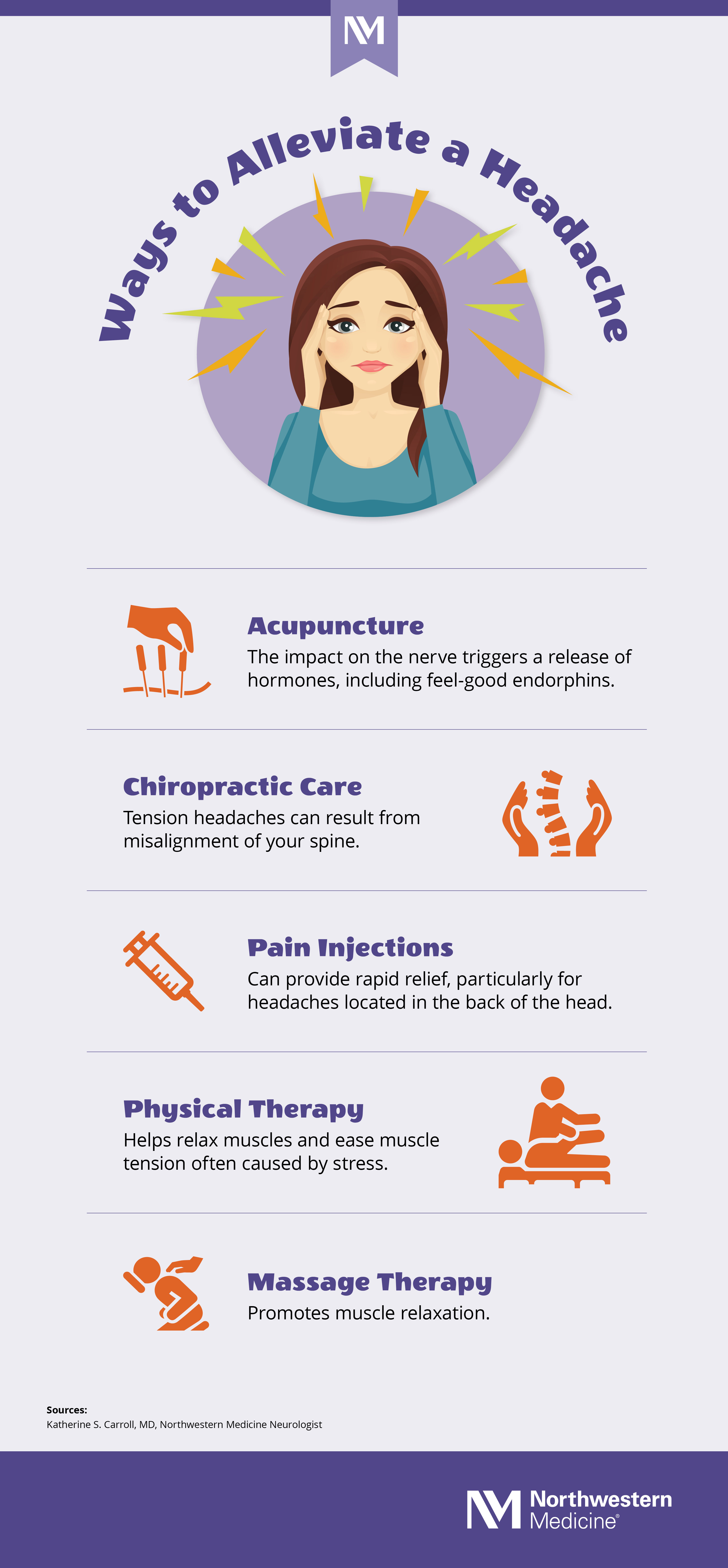 Ways to Alleviate a Headache

Acupuncture
The impact on the nerve triggers a release of hormones, including feel-good endorphins.

Chiropractic Care
Tension headaches can result from misalignment of your spine.

Pain Injections
Can provide rapid relief, particularly for headaches located in the back of the head.

Physical Therapy
Helps relax muscles and ease muscle tension often caused by stress.

Massage Therapy
Promotes muscle relaxation.

Sources:
Katherine S. Carroll, MD, Northwestern Medicine Neurologist

Northwestern Medicine®