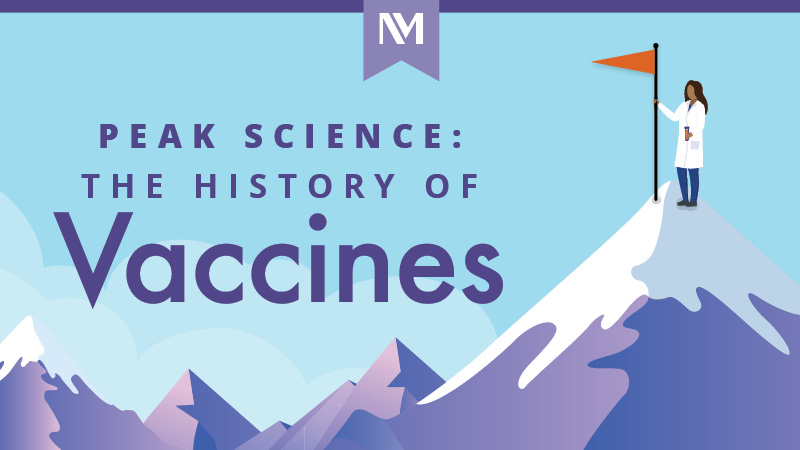 NM

PEAK SCIENCE:
THE HISTORY OF
Vaccines